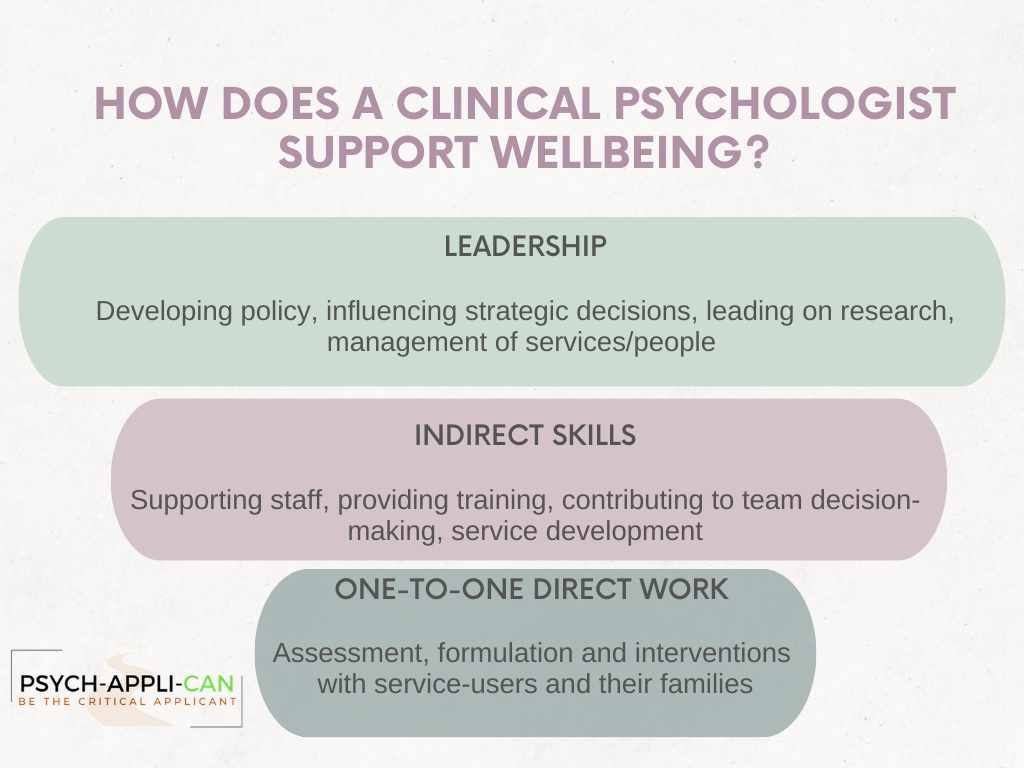 HOW DOES A CLINICAL PSYCHOLOGIST SUPPORT WELLBEING?

LEADERSHIP

Developing policy, influencing strategic decisions, leading on research, management of services/people

INDIRECT SKILLS

Supporting staff, providing training, contributing to team decision-making, service development

ONE-TO-ONE DIRECT WORK

Assessment, formulation and interventions with service-users and their families

PSYCH-APPLI-CAN
BE THE CRITICAL APPLICANT